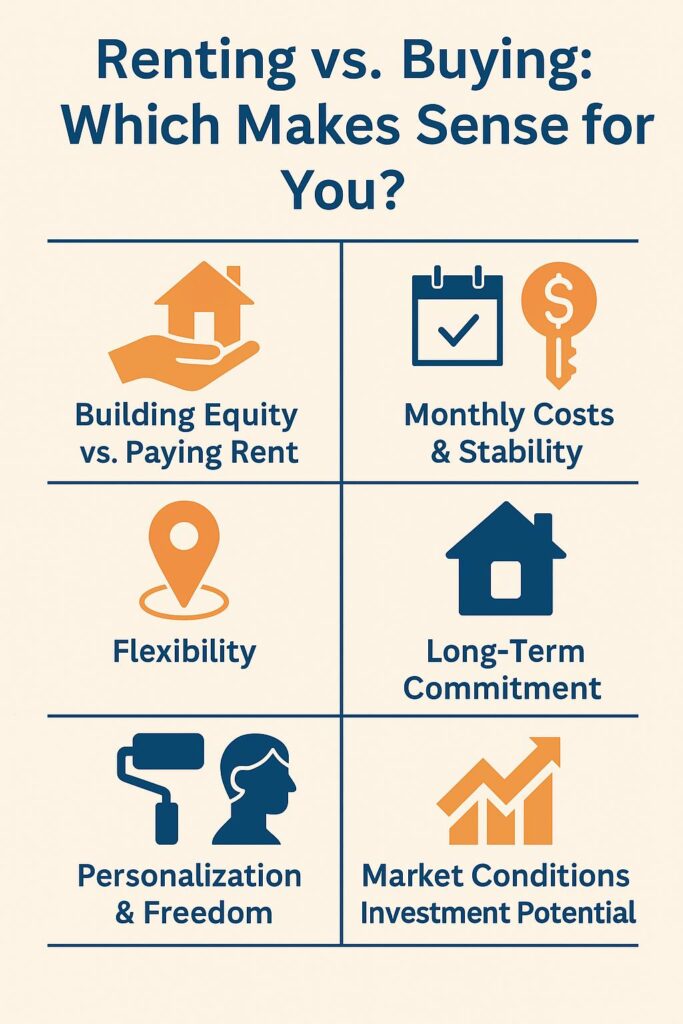 Renting vs. Buying: Which Makes Sense for You?

Building Equity vs. Paying Rent

Monthly Costs & Stability

Flexibility

Long-Term Commitment

Personalization & Freedom

Market Conditions Investment Potential